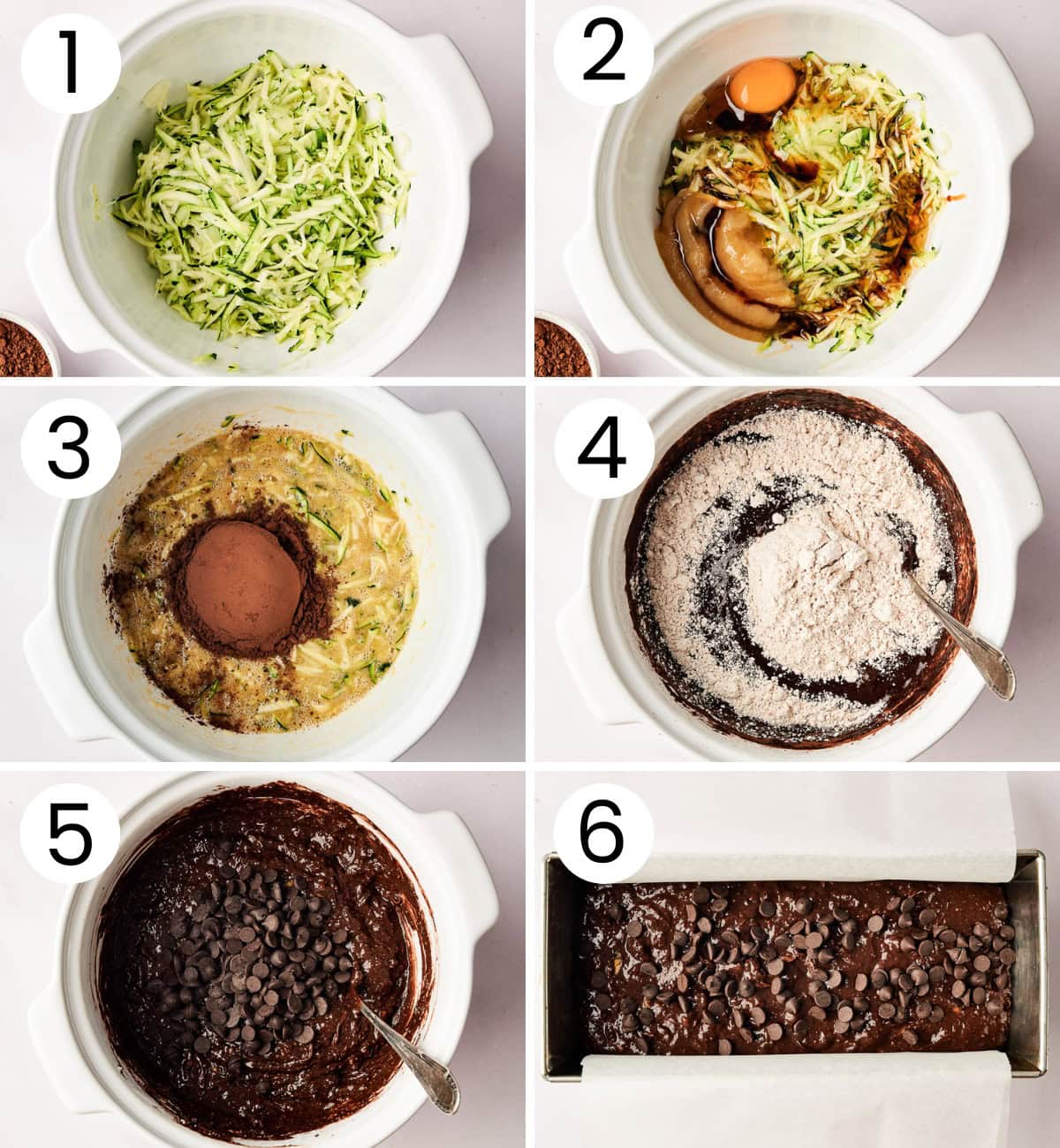 1

2

3

4

5

6