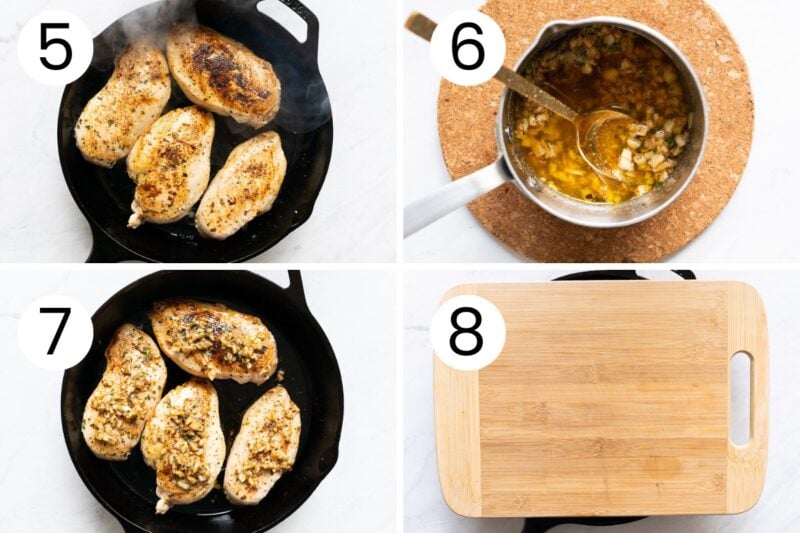 5

6

7

8