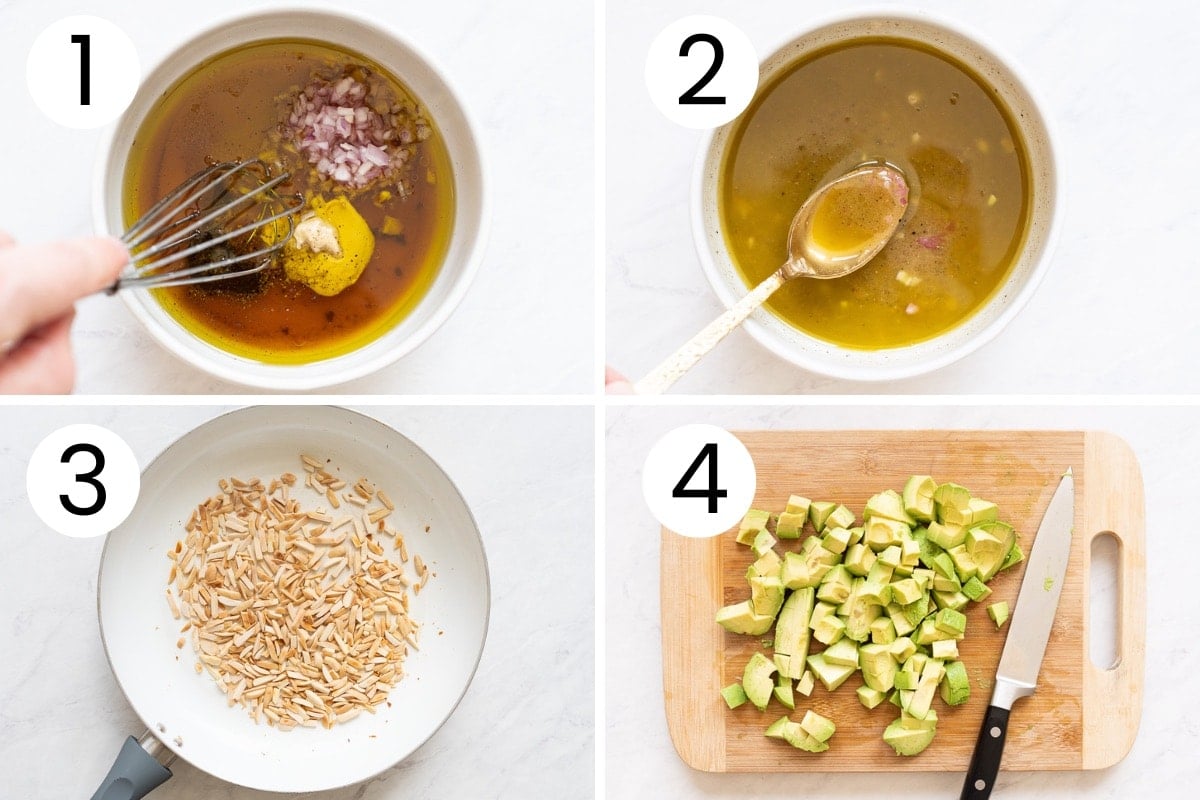 1

2

3

4