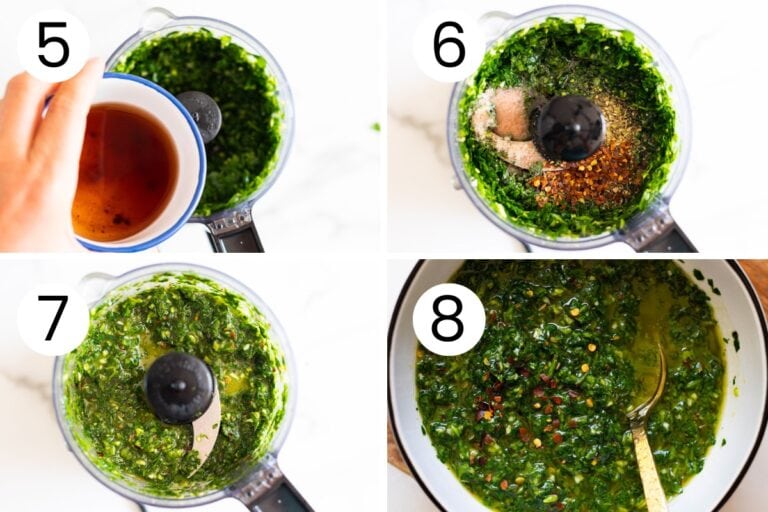 5

6

7

8