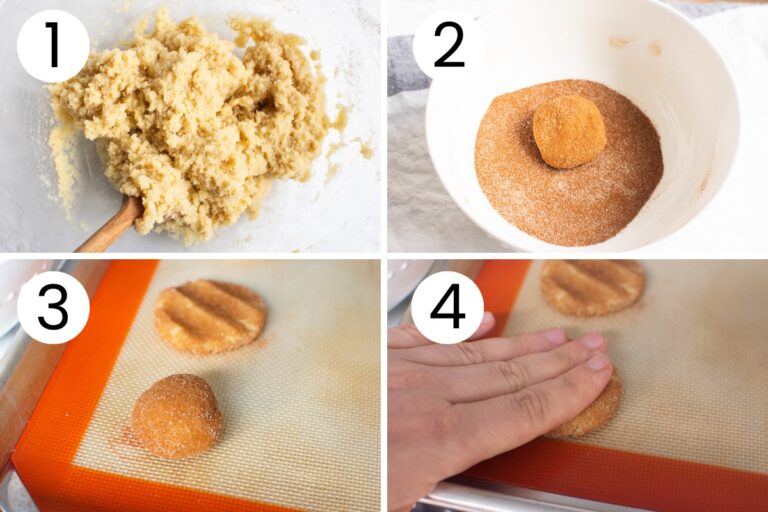 1
2
3
4