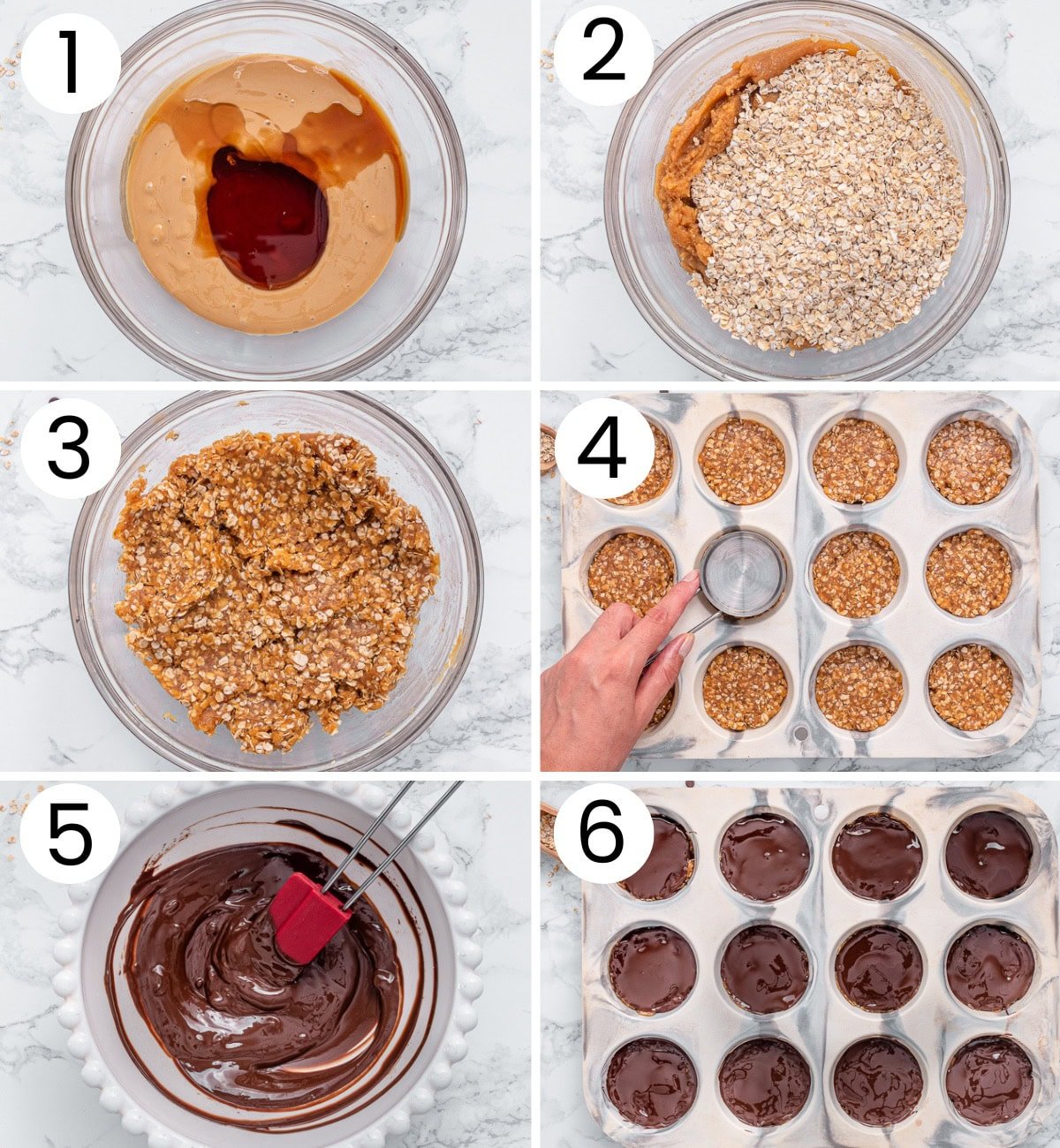 1

2

3

4

5

6