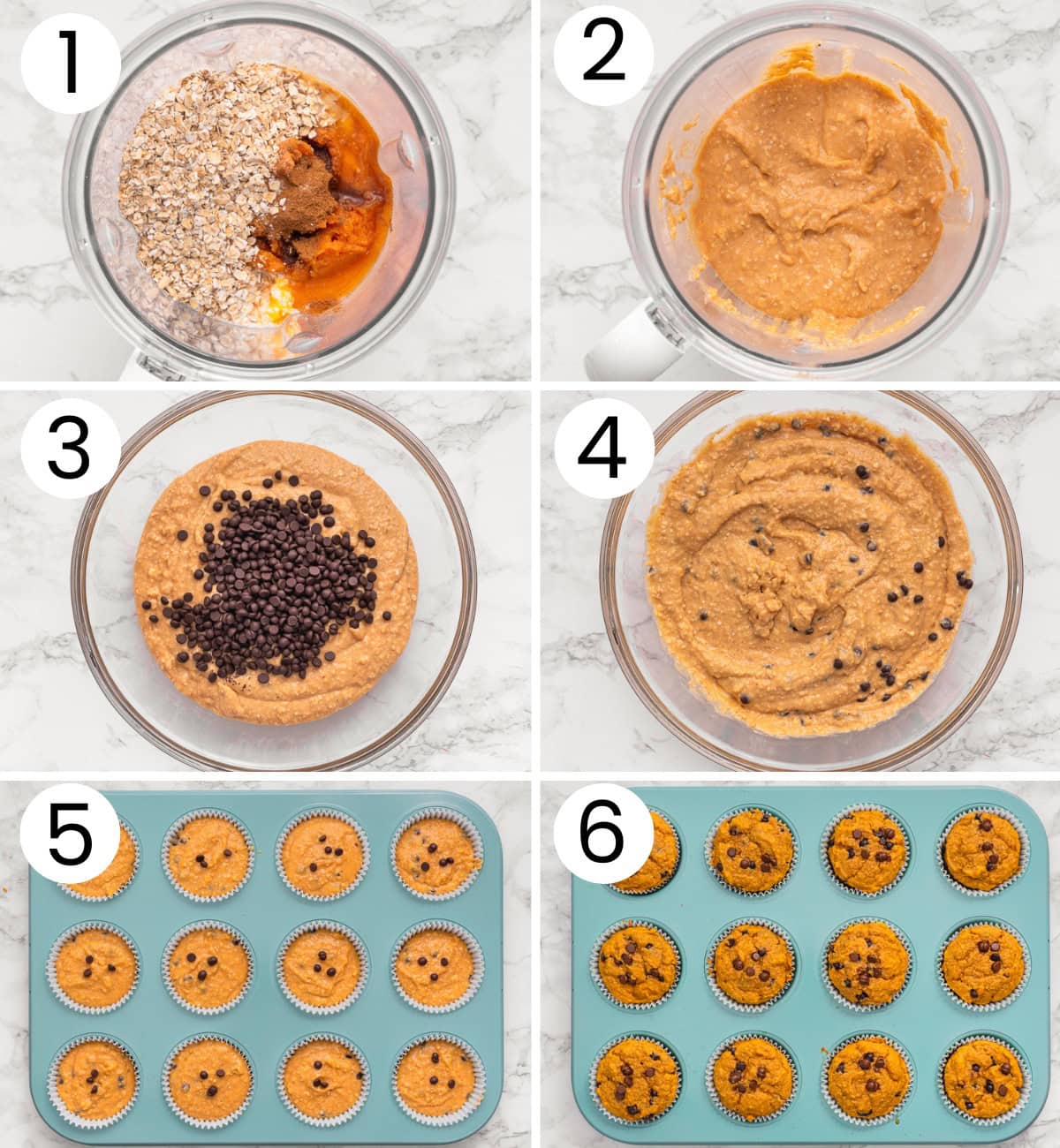 1

2

3

4

5

6