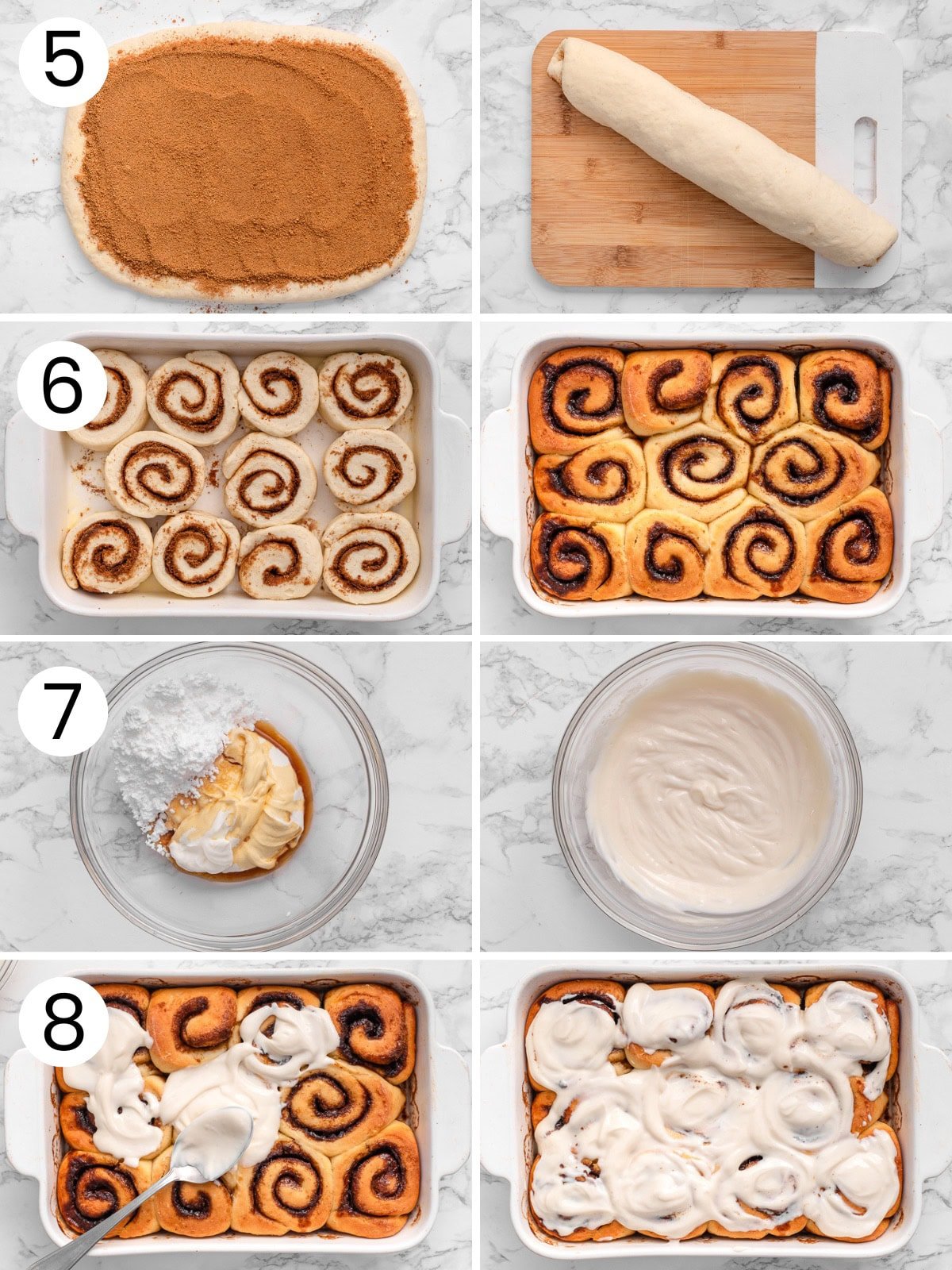 5

6

7

8