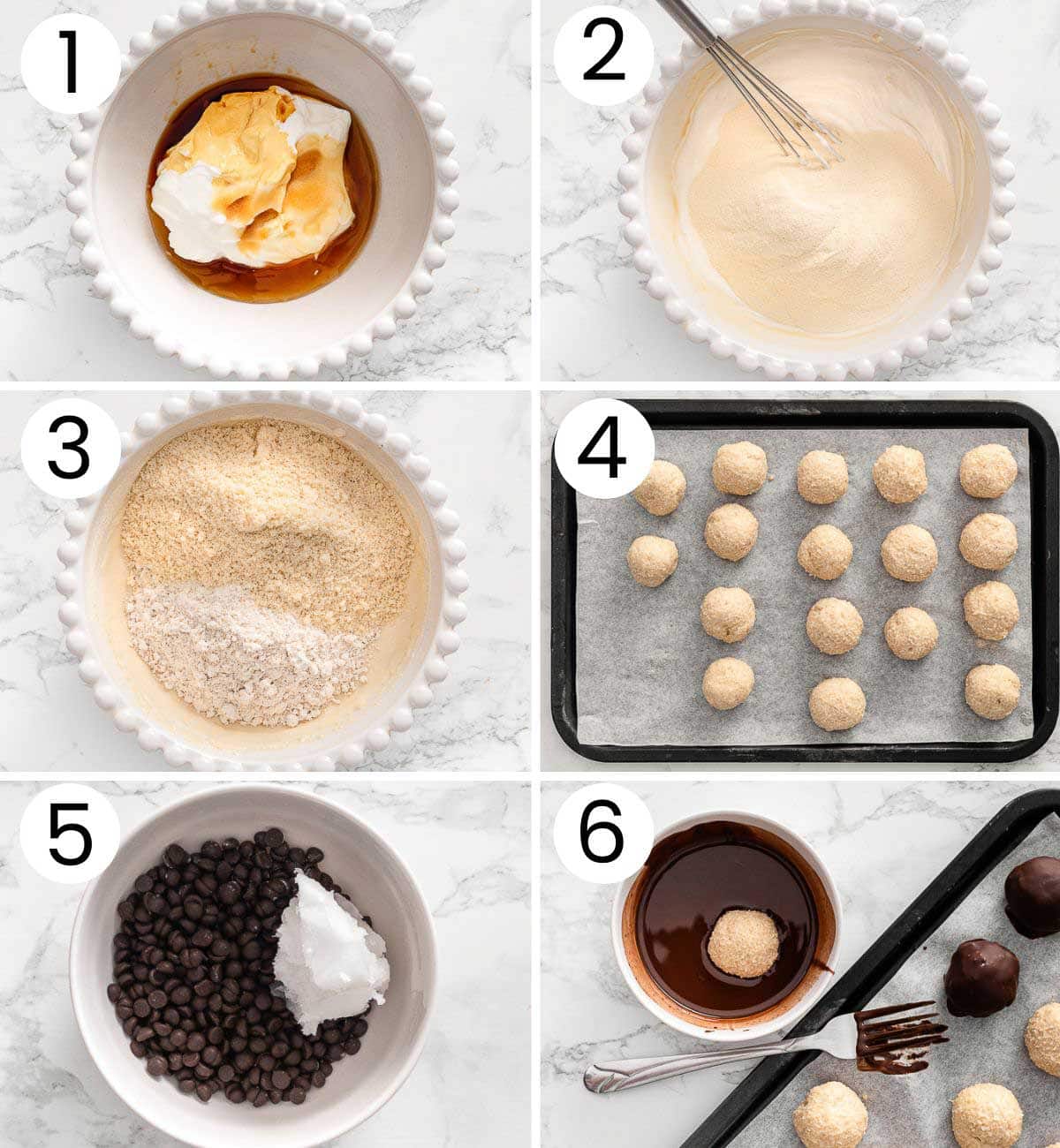 1

2

3

4

5

6