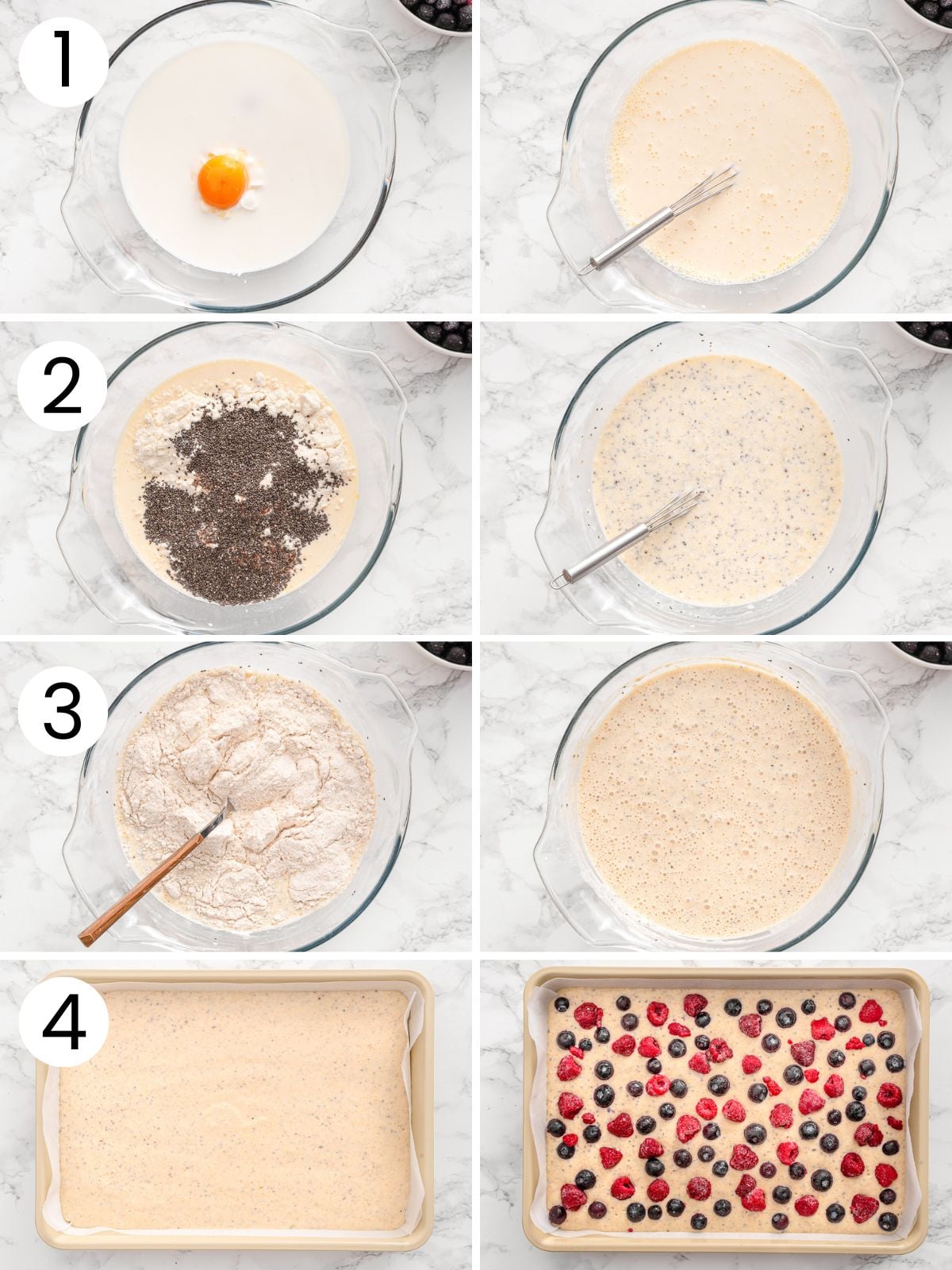 1

2

3

4