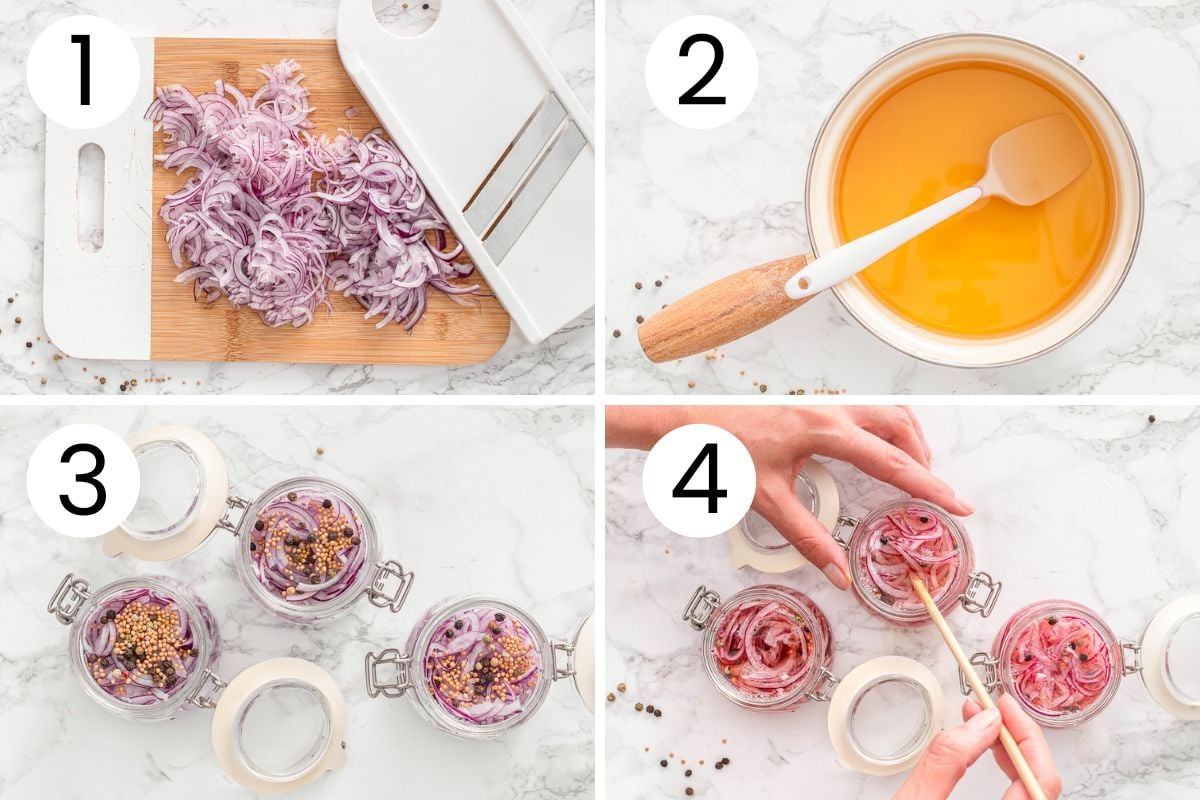 1

2

3

4